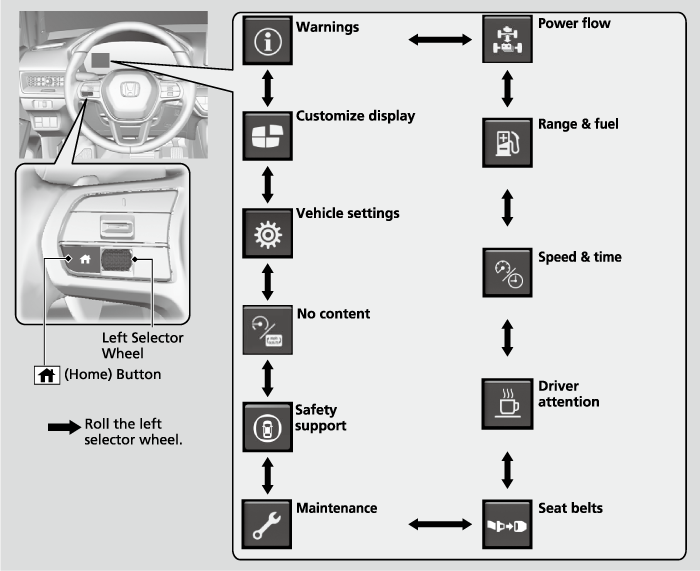 Left Selector Wheel

(Home) Button

Roll the left selector wheel.

Warnings

Customize display

Vehicle settings

No content

Safety support

Maintenance

Power flow

Range & fuel

Speed & time

Driver attention

Seat belts