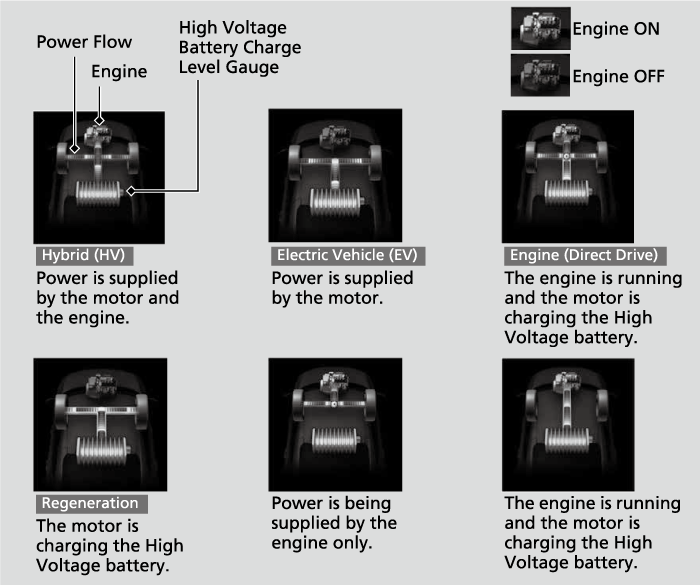 Power Flow

Engine

High Voltage Battery Charge Level Gauge

Engine ON

Engine OFF

Hybrid (HV)
Power is supplied by the motor and the engine.

Electric Vehicle (EV)
Power is supplied by the motor.

Engine (Direct Drive)
The engine is running and the motor is charging the High Voltage battery.

Regeneration
The motor is charging the High Voltage battery.

Power is being supplied by the engine only.

The engine is running and the motor is charging the High Voltage battery.