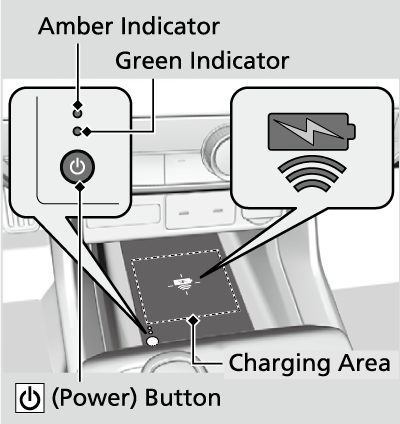 Amber Indicator
Green Indicator
Charging Area
(Power) Button