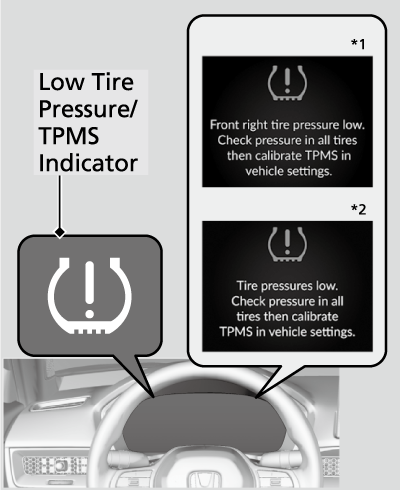 Low Tire Pressure/ TPMS Indicator

*1

Front right tire pressure low. Check pressure in all tires then calibrate TPMS in vehicle settings.

*2

Tire pressures low. Check pressure in all tires then calibrate TPMS in vehicle settings.