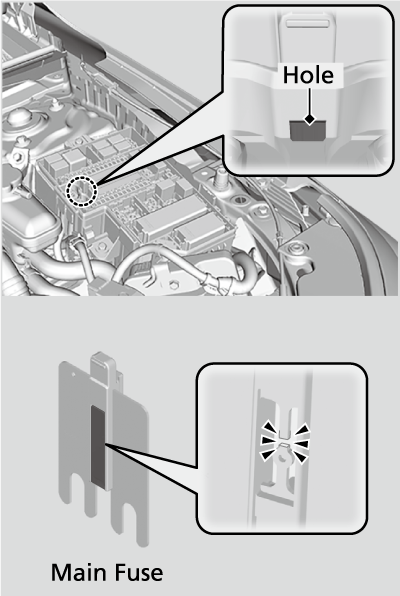 Hole

Main Fuse