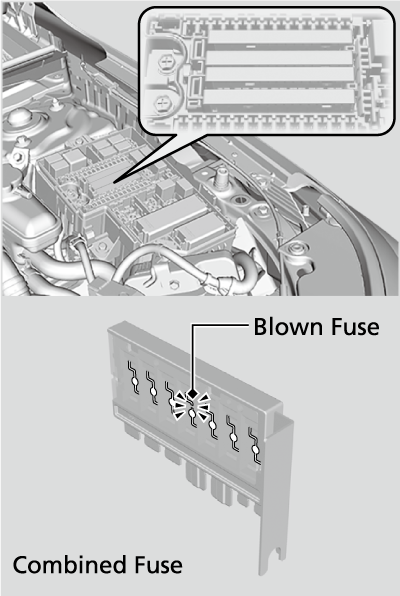 Blown Fuse

Combined Fuse