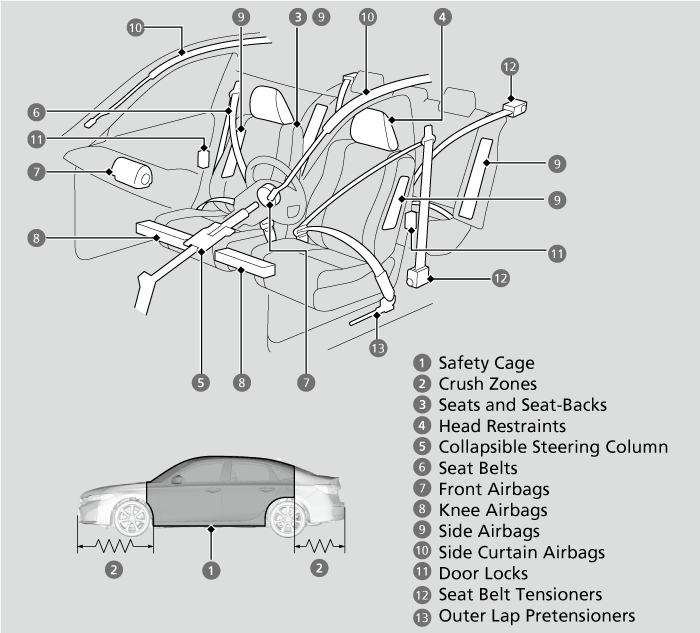 10
9
3
9
10
4
12
6
11
7
9
9
8
11
12
13
5
8
7

1 Safety Cage
2 Crush Zones
3 Seats and Seat-Backs
4 Head Restraints
5 Collapsible Steering Column
6 Seat Belts
7 Front Airbags
8 Knee Airbags
9 Side Airbags
10 Side Curtain Airbags
11 Door Locks
12 Seat Belt Tensioners
13 Outer Lap Pretensioners

2
1
2