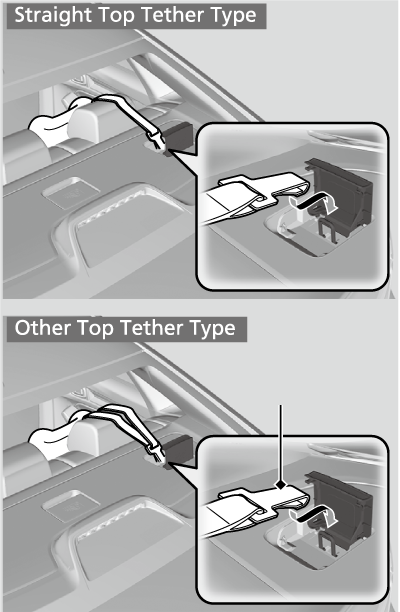 Straight Top Tether Type

Other Top Tether Type