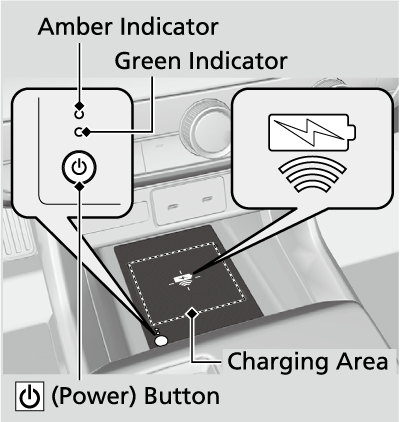 Amber Indicator

Green Indicator

Charging Area

(Power) Button