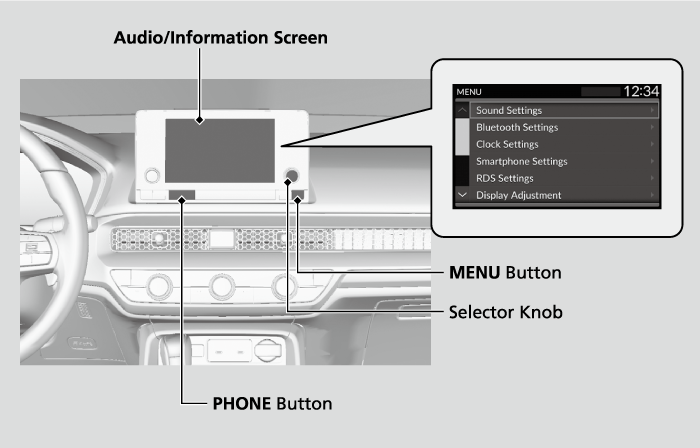 Audio/Information Screen

MENU 12:34

Sound Settings
Bluetooth Settings
Clock Settings
Smartphone Settings
RDS Settings
Display Adjustment

MENU Button

Selector Knob

PHONE Button