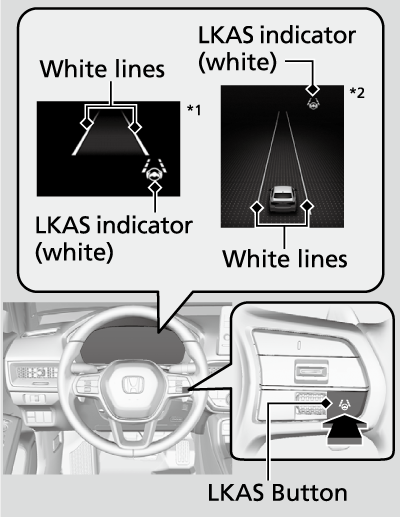 White lines

*1

LKAS indicator (white)

LKAS indicator (white)

*2

White lines

LKAS Button