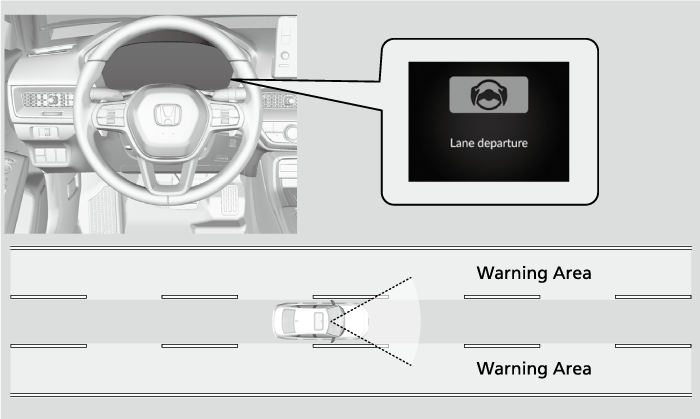 Lane departure

Warning Area

Warning Area