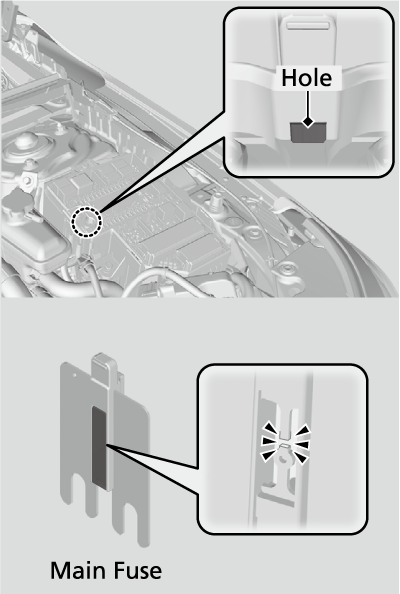 Hole

Main Fuse