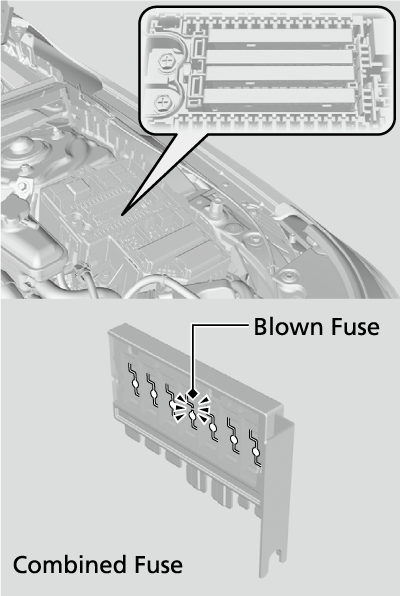 Blown Fuse

Combined Fuse