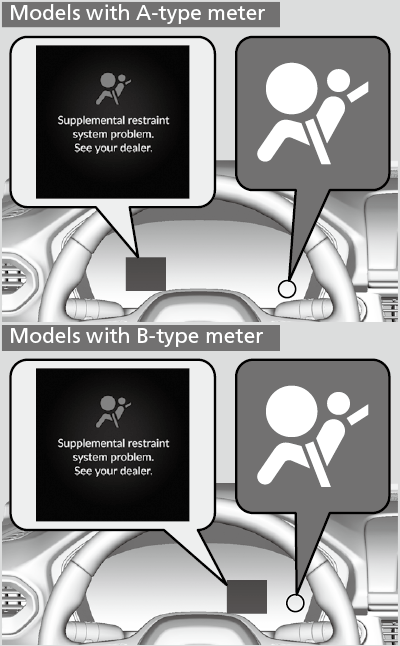 Models with A-type meter

Supplemental restraint system problem. See your dealer.

Models with B-type meter

Supplemental restraint system problem. See your dealer.