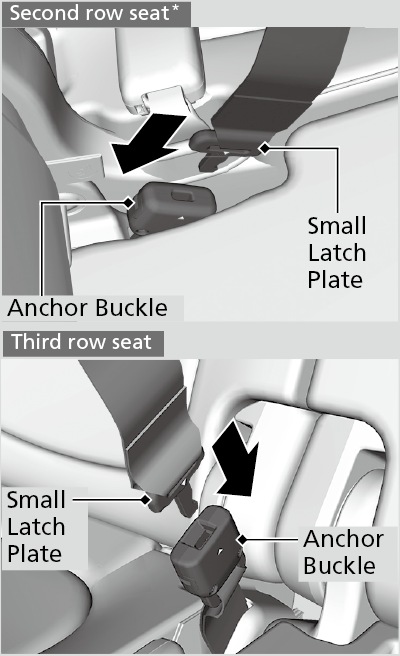 Second row seat*

Small Latch Plate

Anchor Buckle

Third row seat

Small Latch Plate

Anchor Buckle