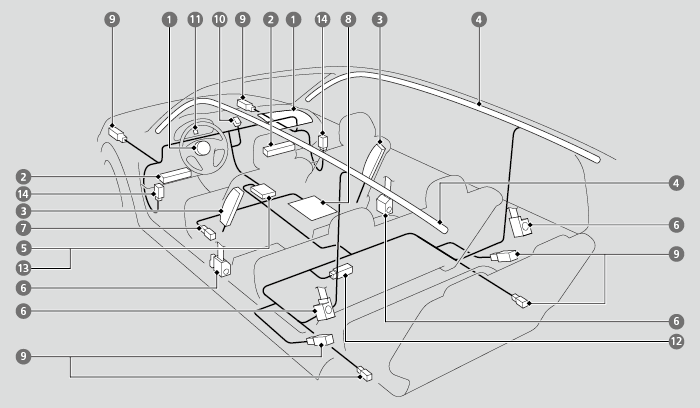 9
1
11
10
9
2
1
14
8
3
4
2
14
3
7
5
13
6
6
9
4
6
9
6
12