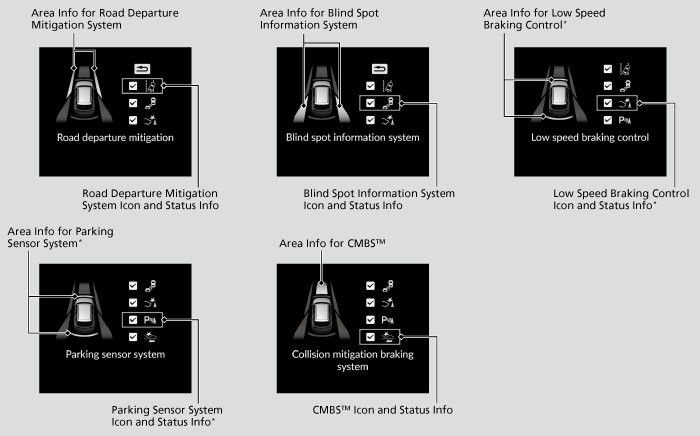 Area Info for Road Departure Mitigation System

Road departure mitigation

Road Departure Mitigation System Icon and Status Info

Area Info for Blind Spot Information System

Blind spot information system

Blind Spot Information System Icon and Status Info

Area Info for Low Speed Braking Control*

Low speed braking control

Low Speed Braking Control Icon and Status Info*

Area Info for Parking Sensor System*

Parking sensor system

Parking Sensor System Icon and Status Info*

Area Info for CMBS™

Collision mitigation braking system

CMBS™ Icon and Status Info