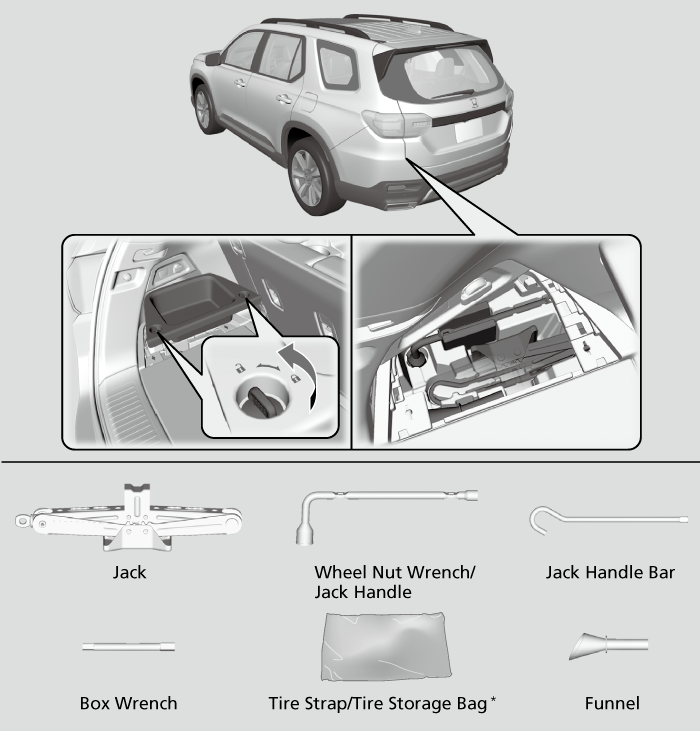 Jack

Wheel Nut Wrench/
Jack Handle

Jack Handle Bar

Box Wrench

Tire Strap/Tire Storage Bag *

Funnel