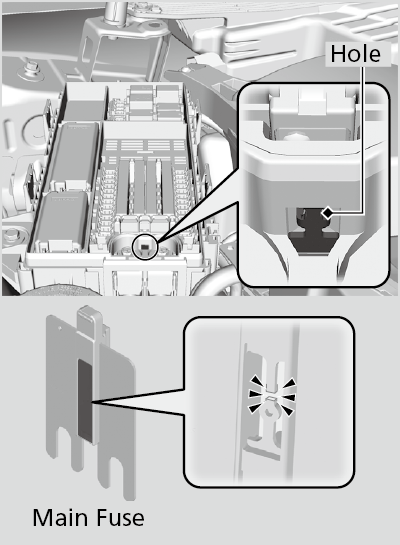 Hole

Main Fuse