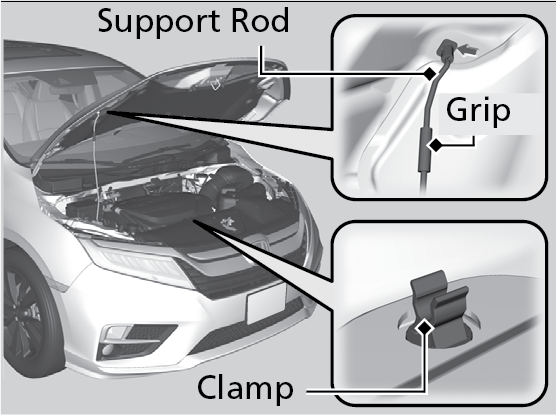 Support Rod
Grip
Clamp