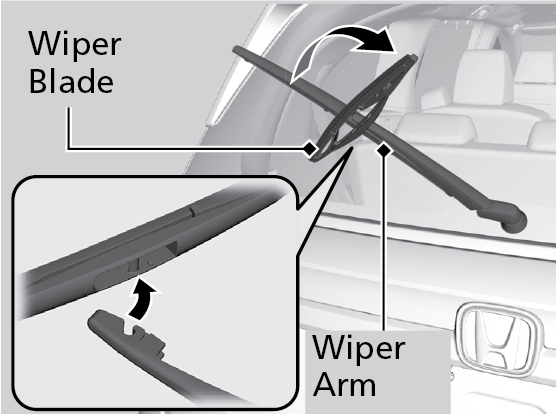 Wiper Blade

Wiper Arm