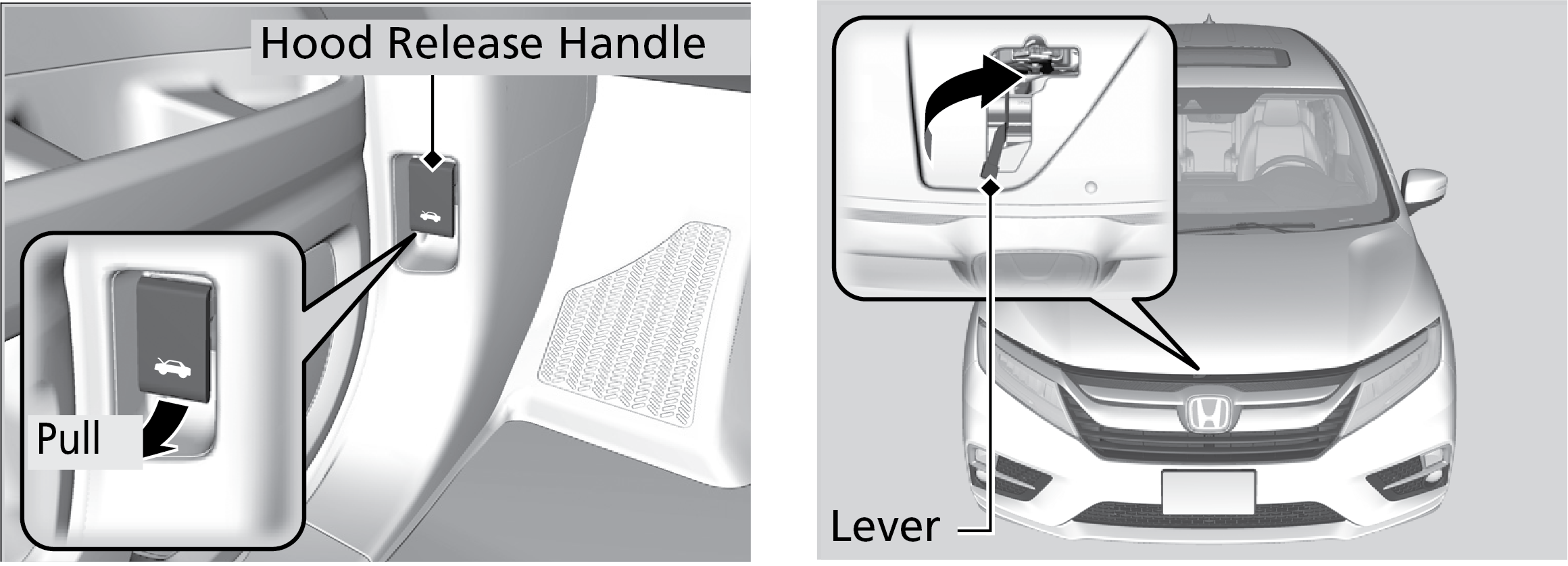 Hood Release Handle

Pull

Lever