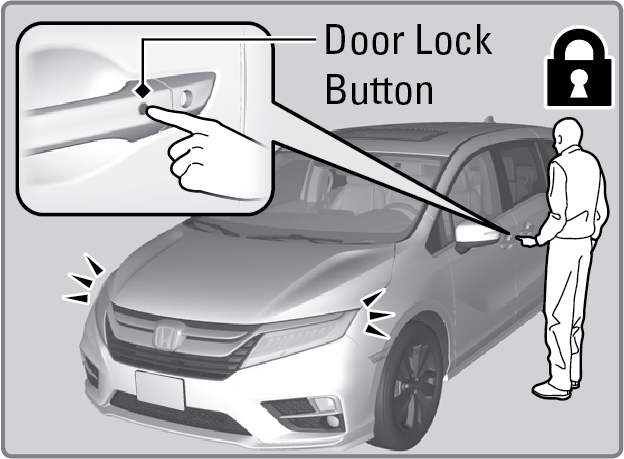 Door Lock Button