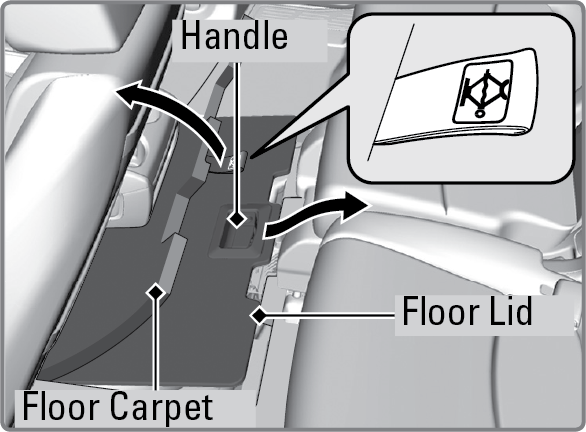 Handle

Floor Lid

Floor Carpet