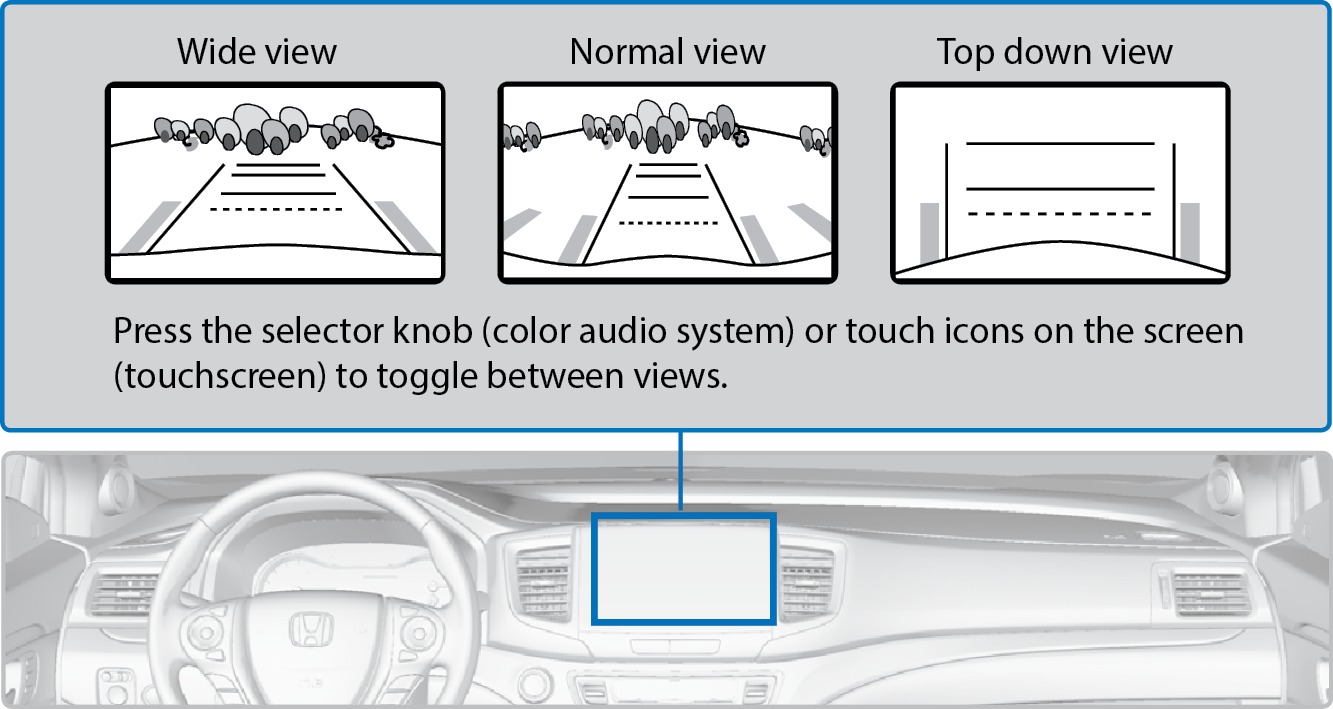 Wide view

Normal view

Top down view

Press the selector knob (color audio system) or touch icons on the screen (touchscreen) to toggle between views.