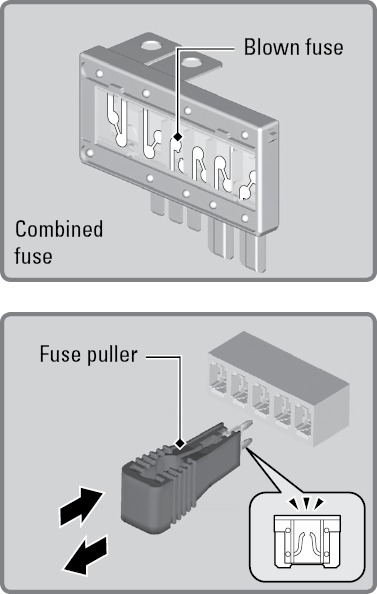 Blown fuse

Combined fuse

Fuse puller