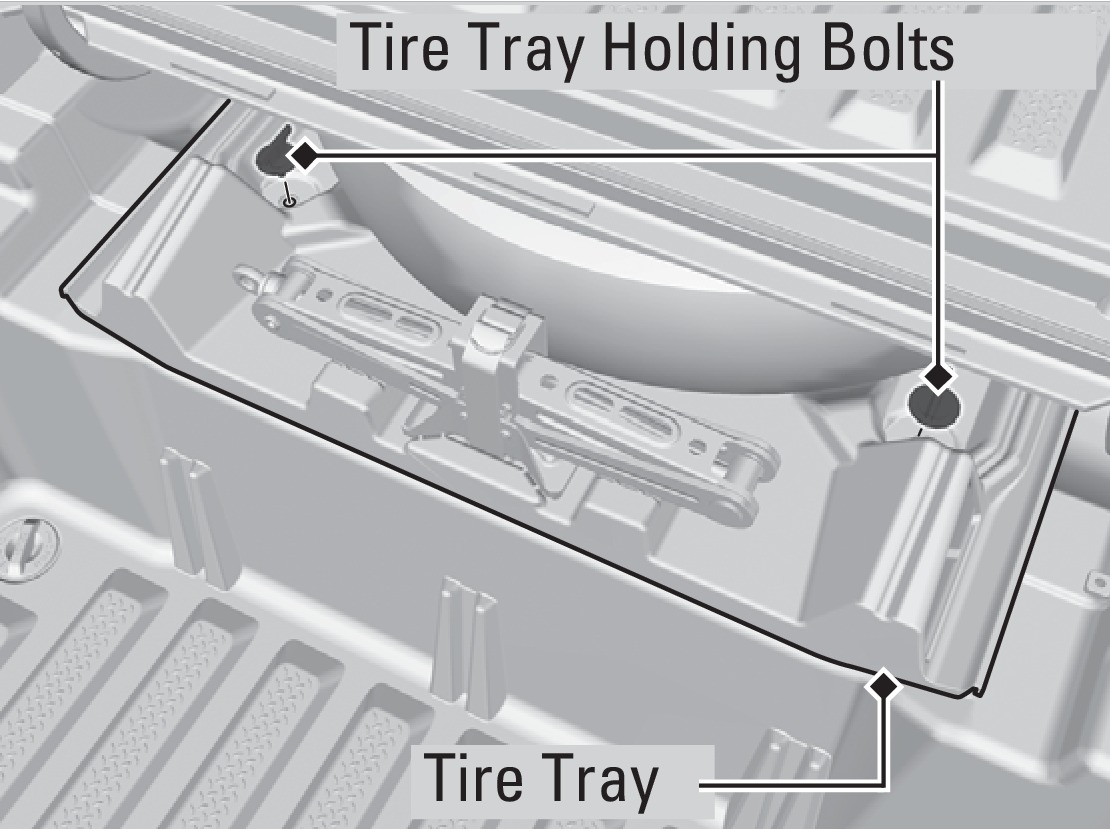 Tire Tray Holding Bolts

Tire Tray