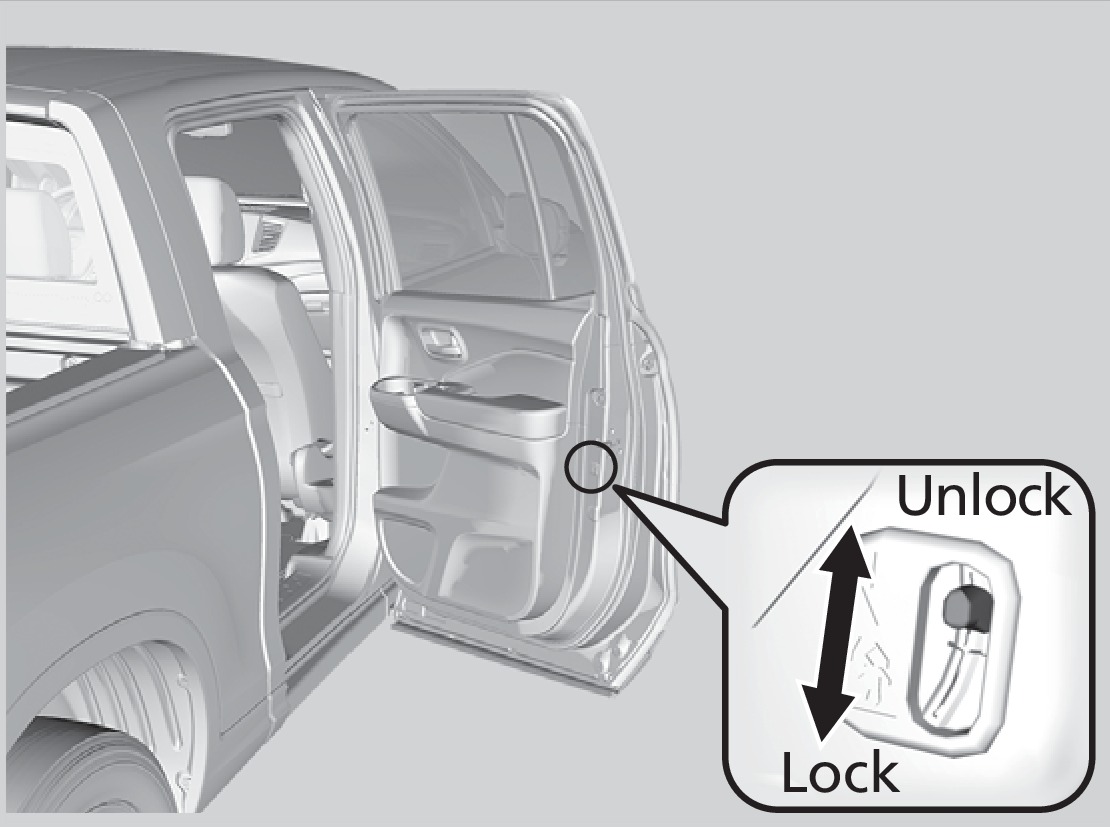 Unlock
Lock