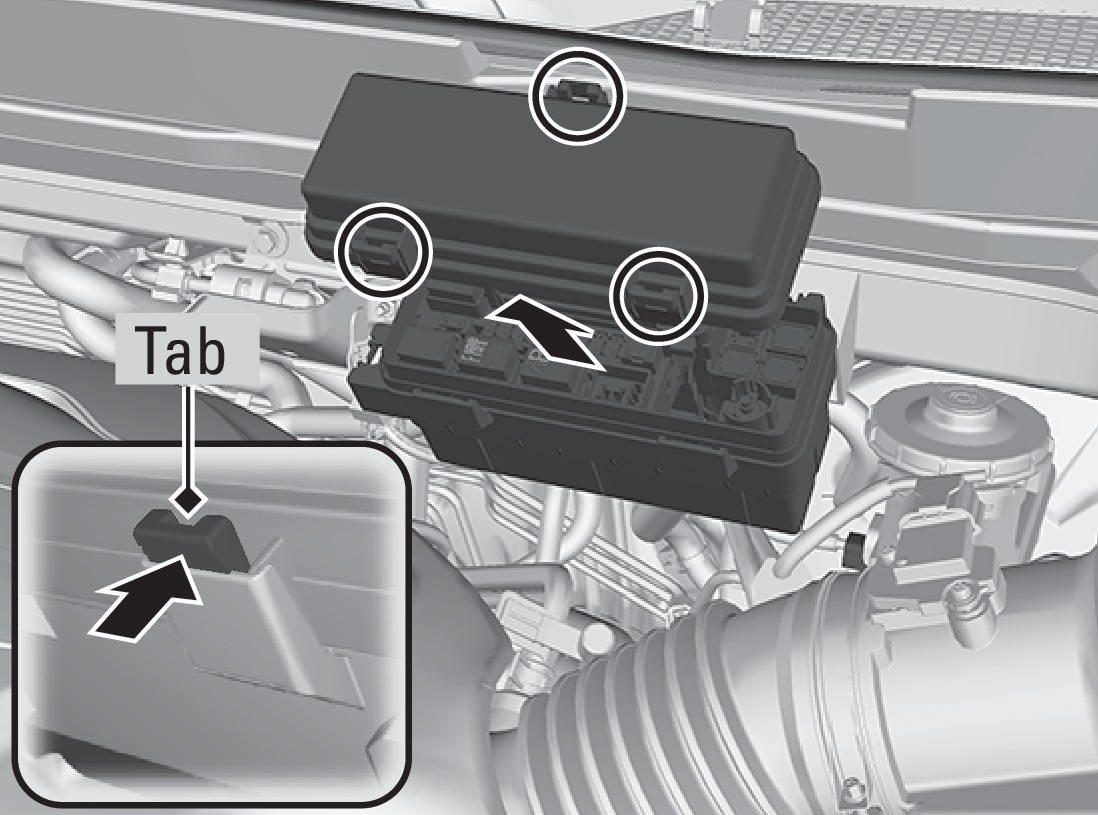 Tab