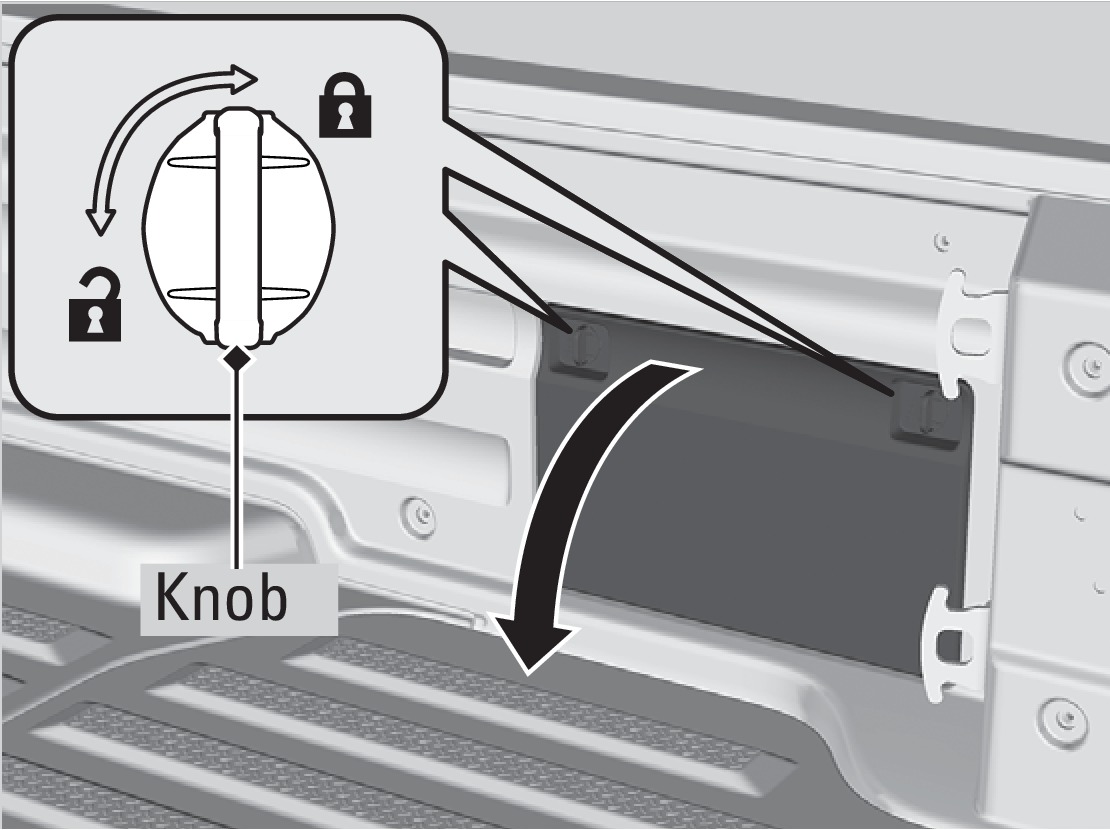 Knob