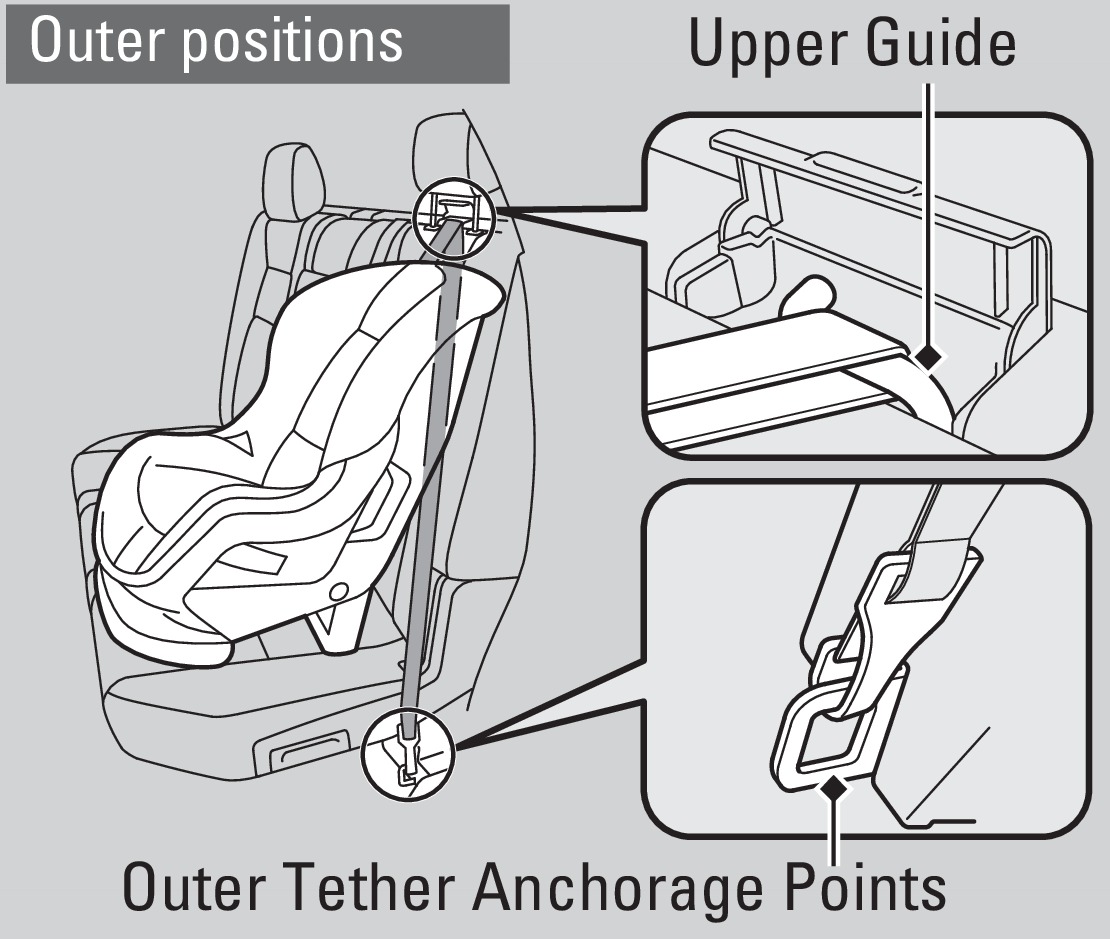 Outer positions

Upper Guide

Outer Tether Anchorage Points