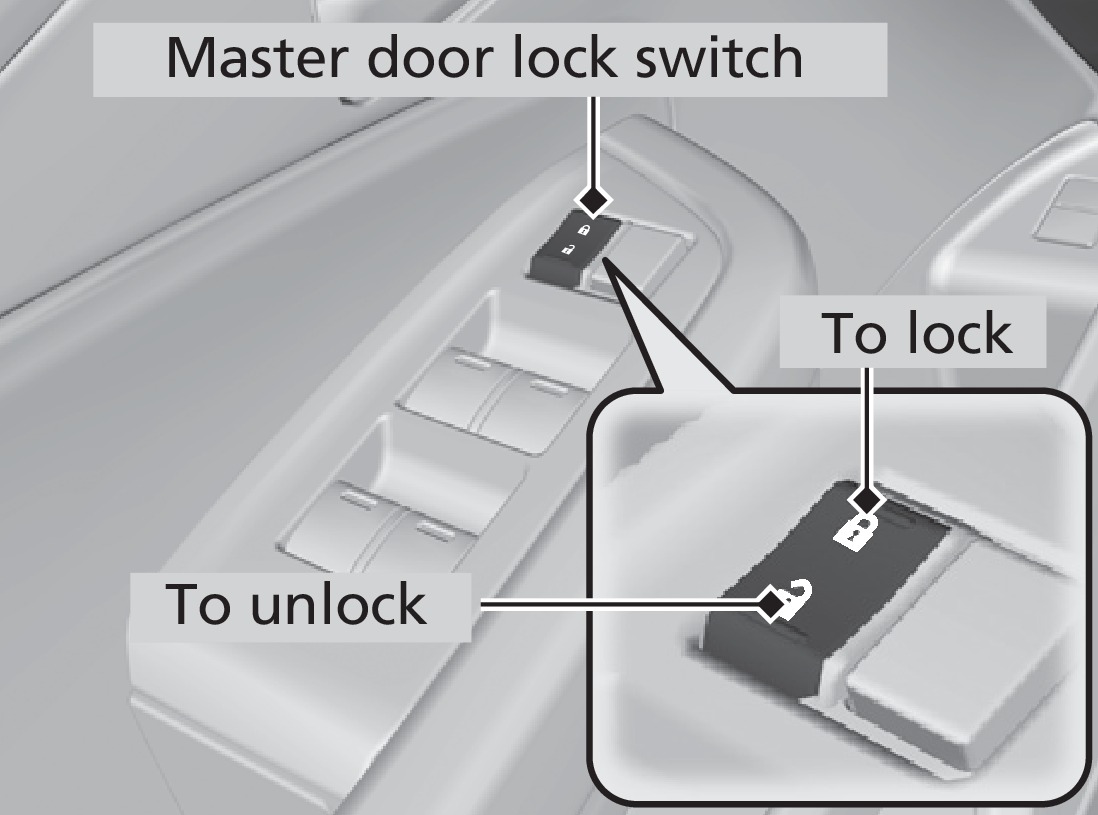 Master door lock switch

To lock

To unlock