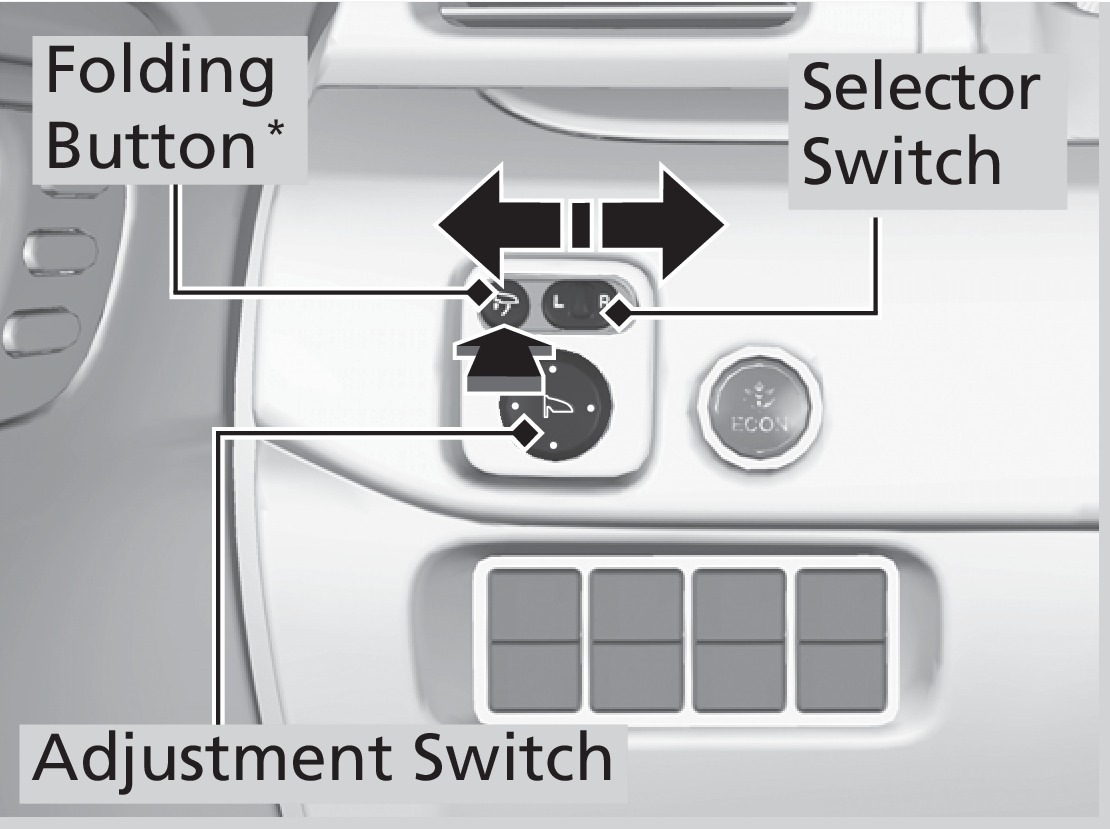 Folding Button*

Selector Switch

L R

ECON

Adjustment Switch