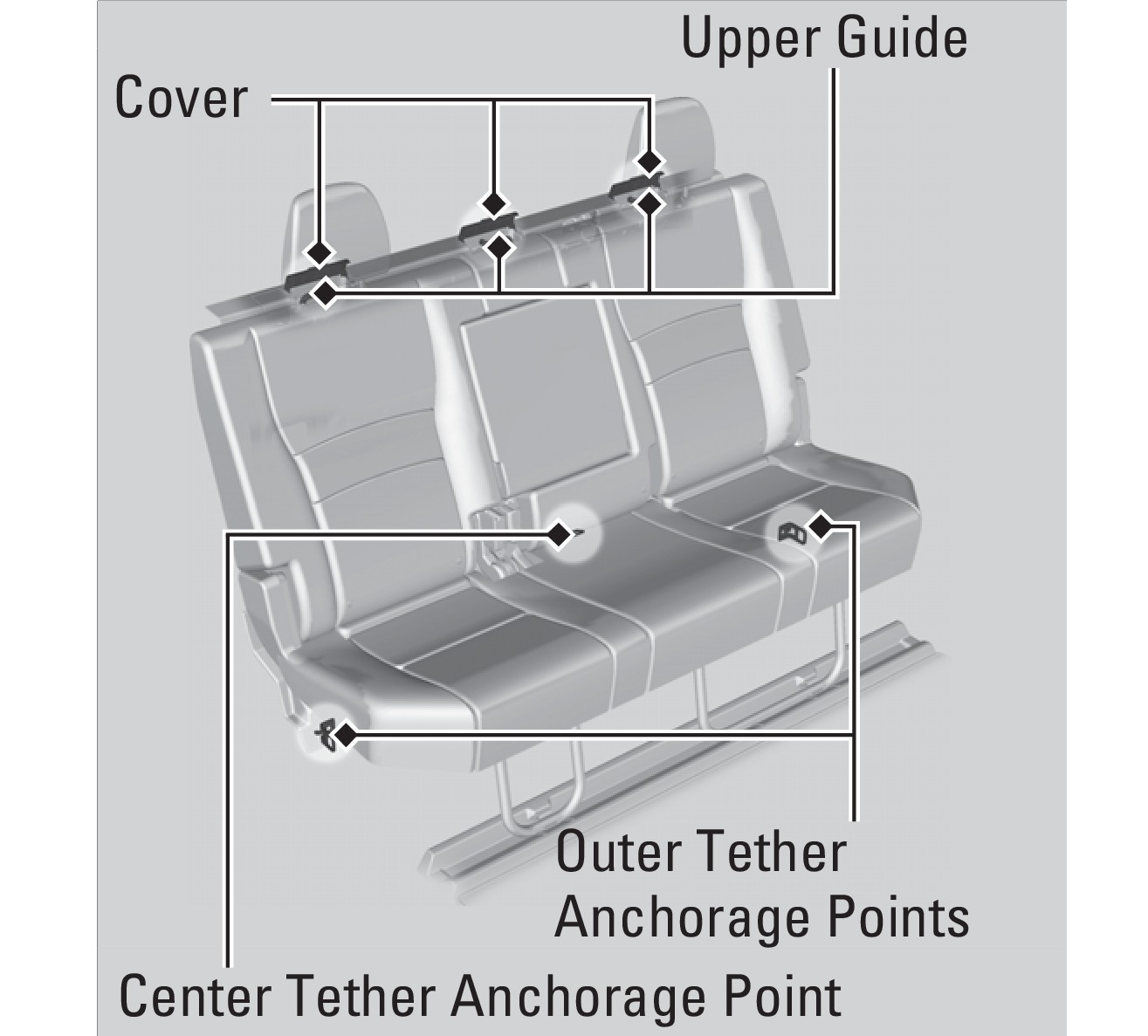 Upper Guide

Cover

Outer Tether Anchorage Points

Center Tether Anchorage Point