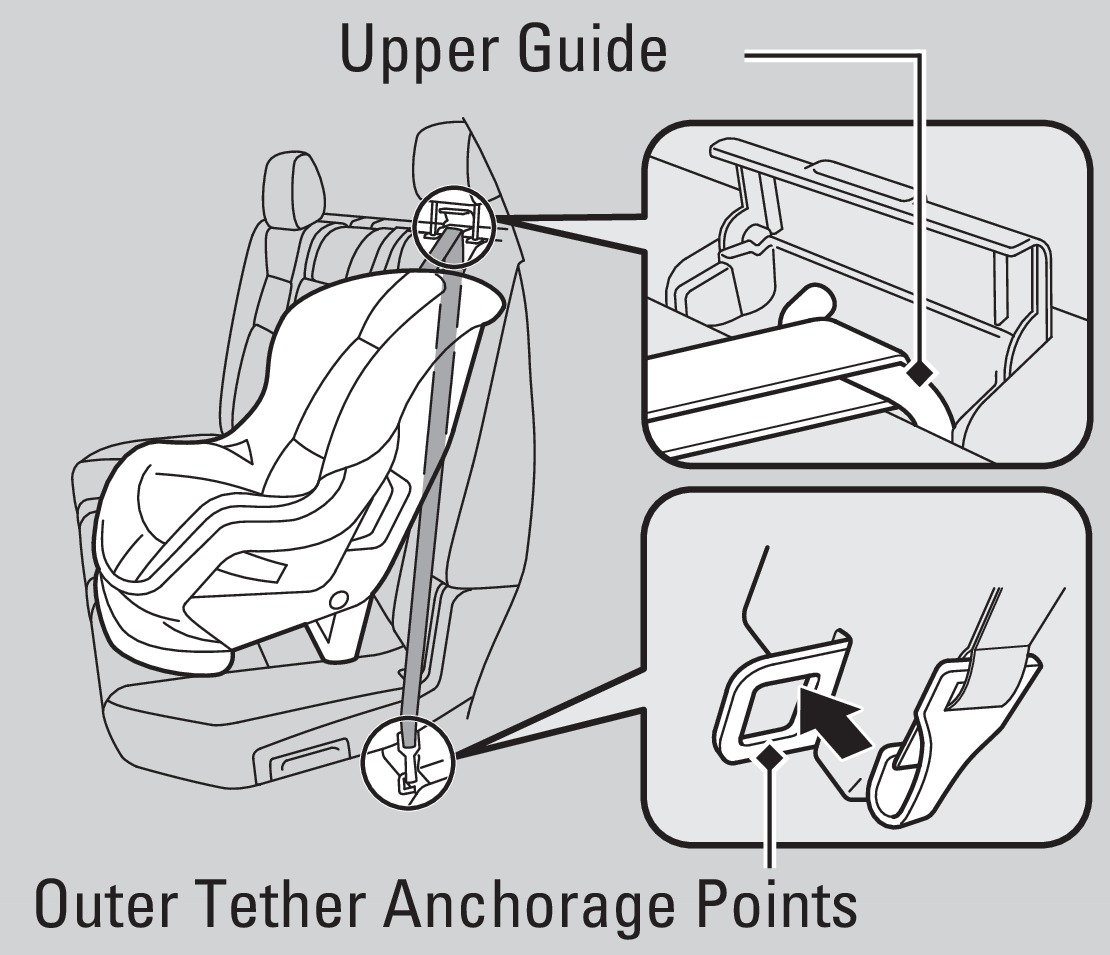 Upper Guide

Outer Tether Anchorage Points