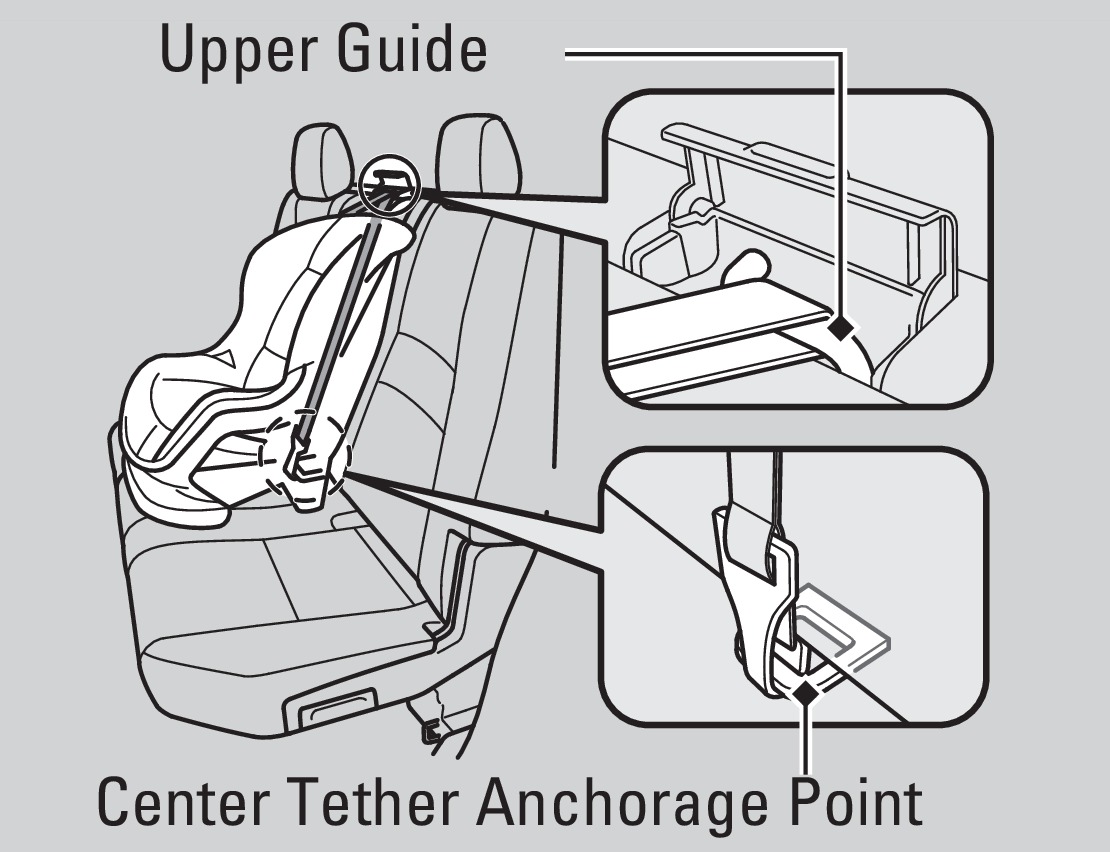 Upper Guide

Center Tether Anchorage Point