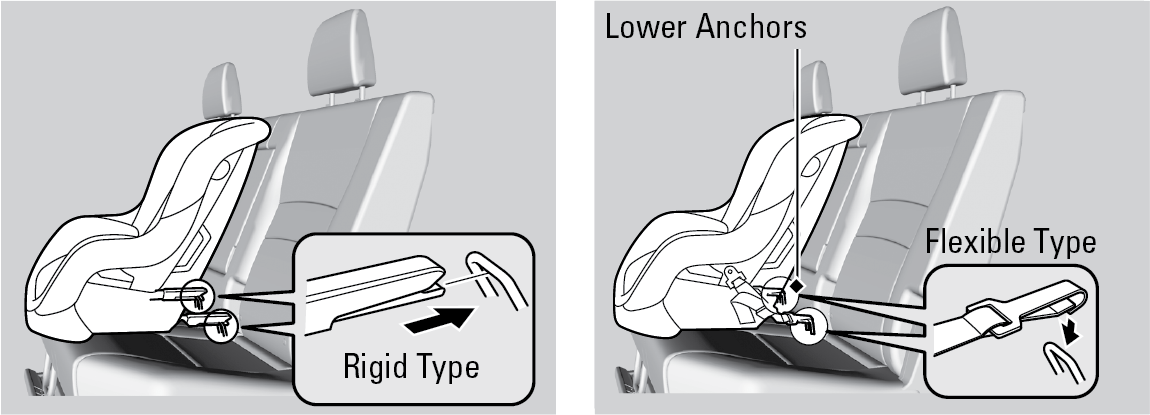 Rigid Type

Lower Anchors

Flexible Type