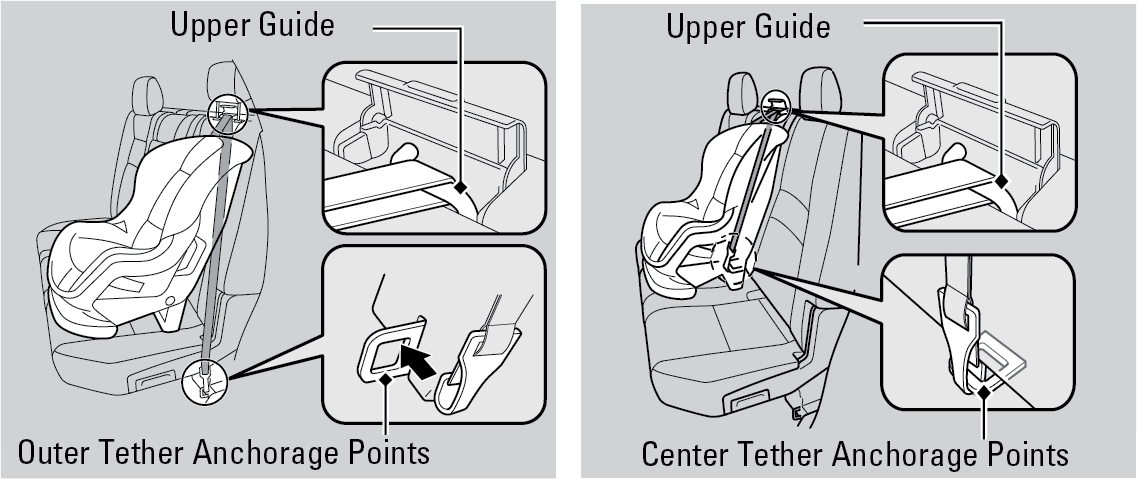 Upper Guide

Outer Tether Anchorage Points

Upper Guide

Center Tether Anchorage Points