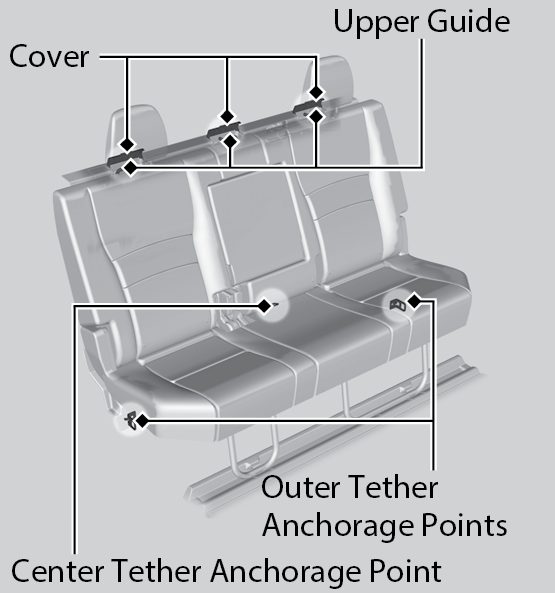 Upper Guide

Cover

Outer Tether Anchorage Points

Center Tether Anchorage Point