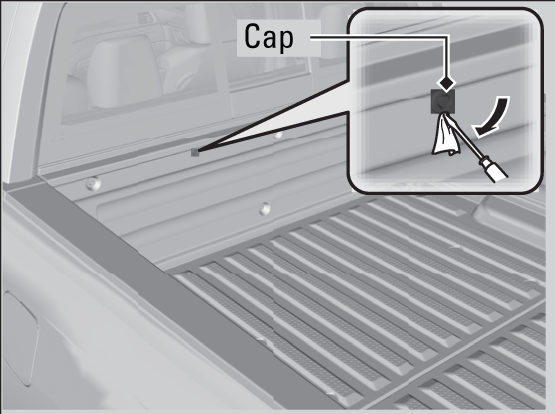 Cap