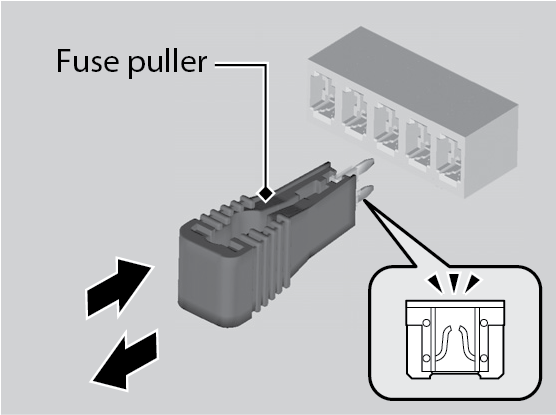 Fuse puller