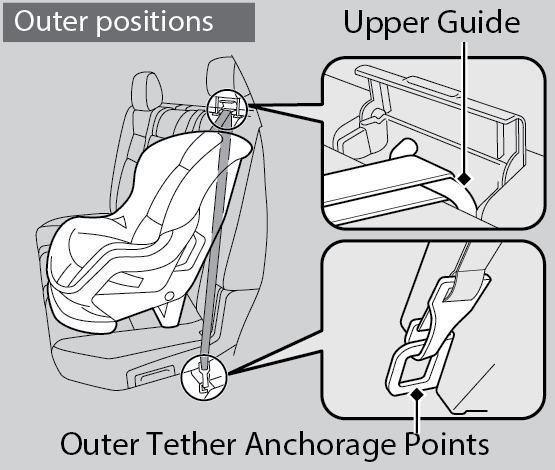 Outer positions

Upper Guide

Outer Tether Anchorage Points