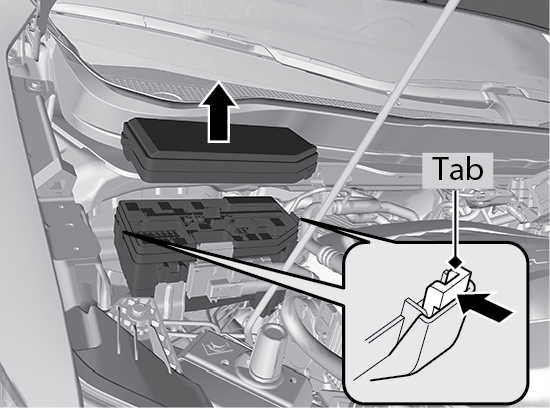 Tab