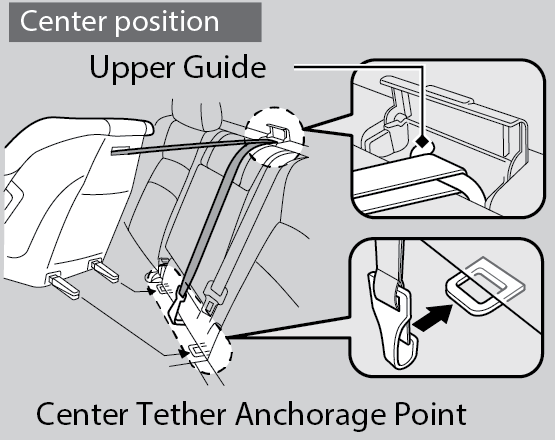 Center position

Upper Guide

Center Tether Anchorage Point