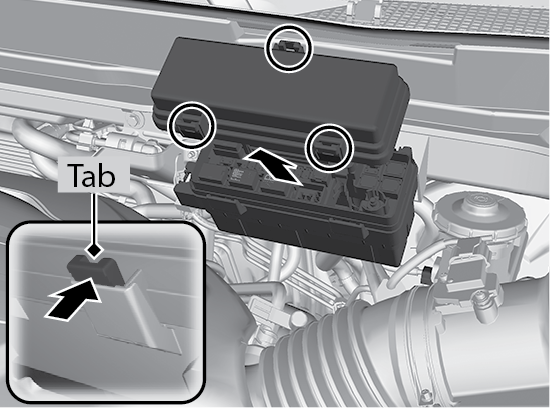 Tab