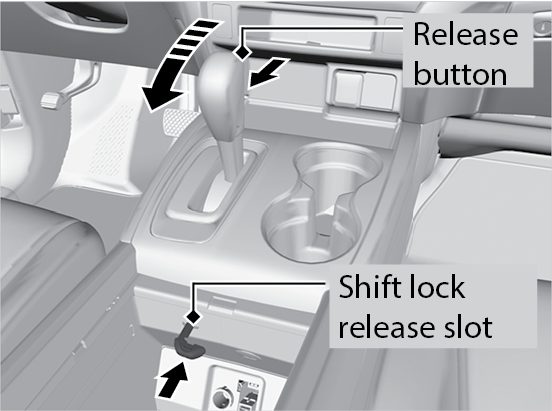 Release button

Shift lock release slot