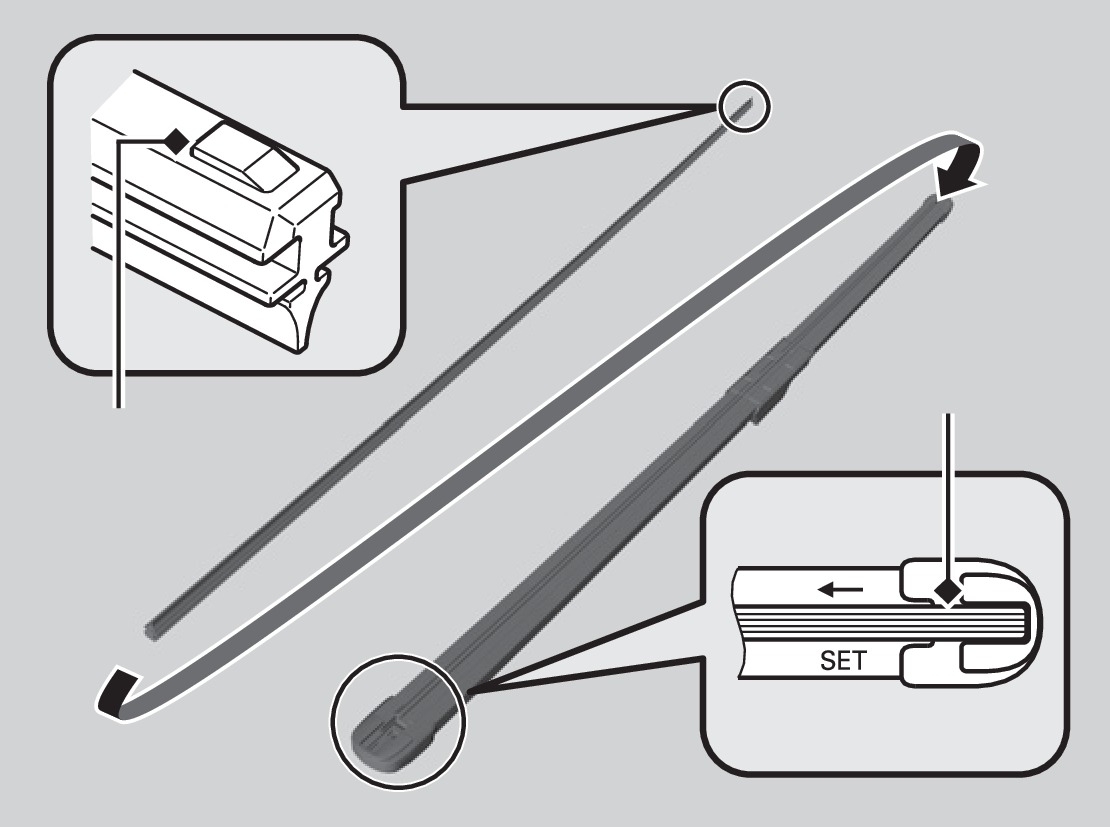 SET