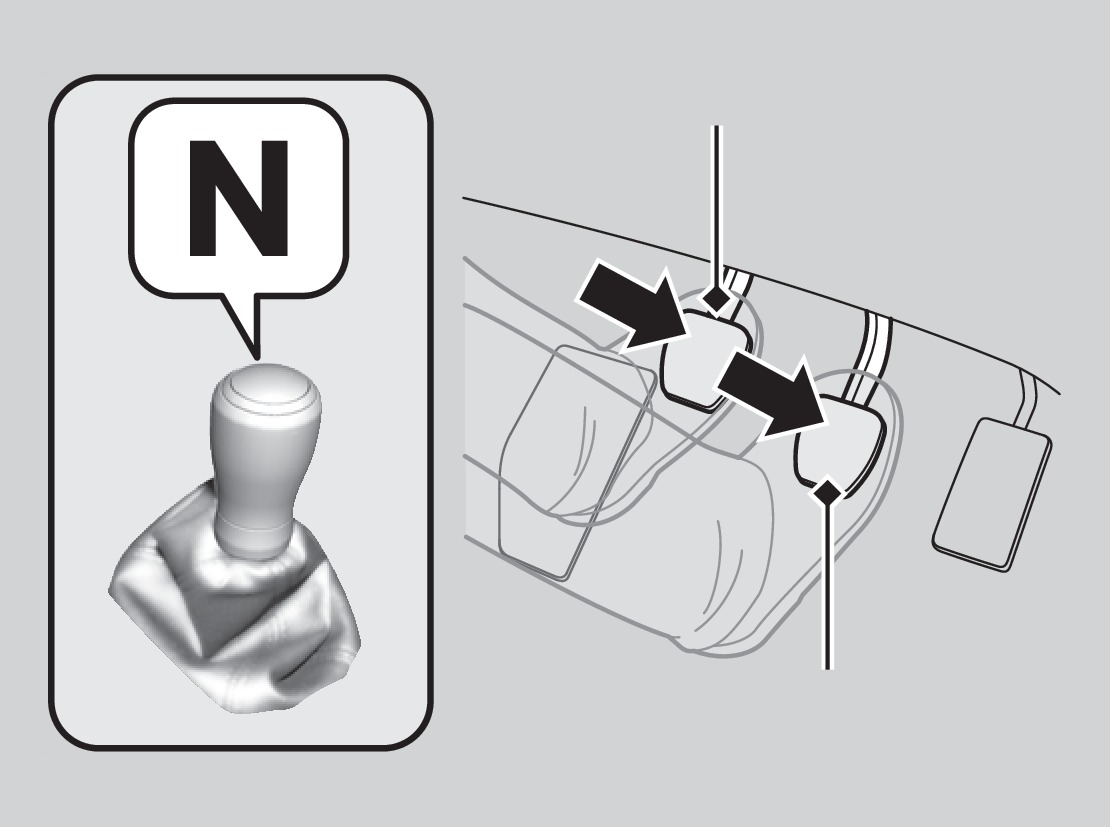 N