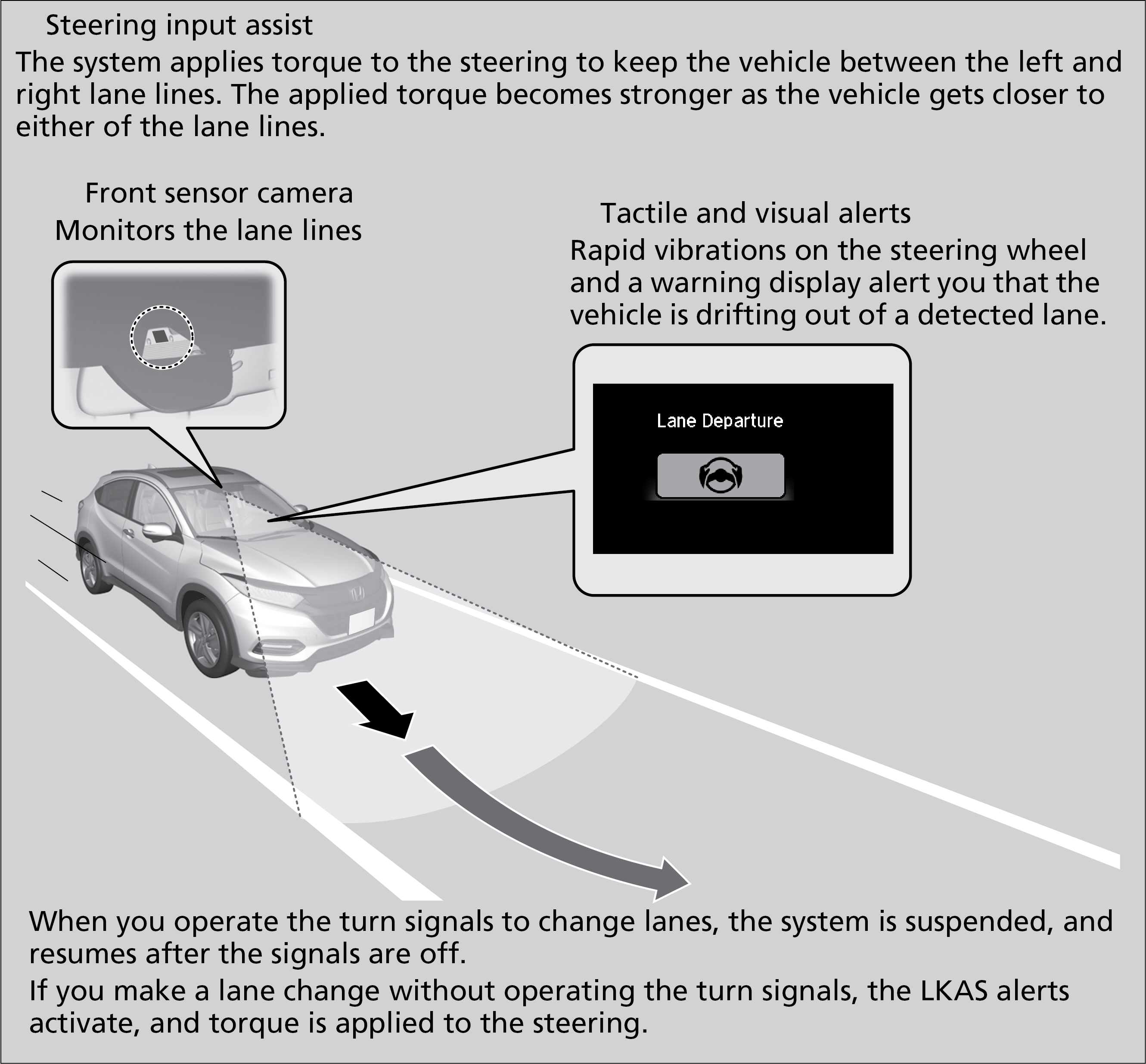 Steering input assist
The system applies torque to the steering to keep the vehicle between the left and right lane lines. The applied torque becomes stronger as the vehicle gets closer to either of the lane lines.

Front sensor camera
Monitors the lane lines

Tactile and visual alerts
Rapid vibrations on the steering wheel and a warning display alert you that the vehicle is drifting out of a detected lane.

Lane Departure

When you operate the turn signals to change lanes, the system is suspended, and resumes after the signals are off.
If you make a lane change without operating the turn signals, the LKAS alerts activate, and torque is applied to the steering.